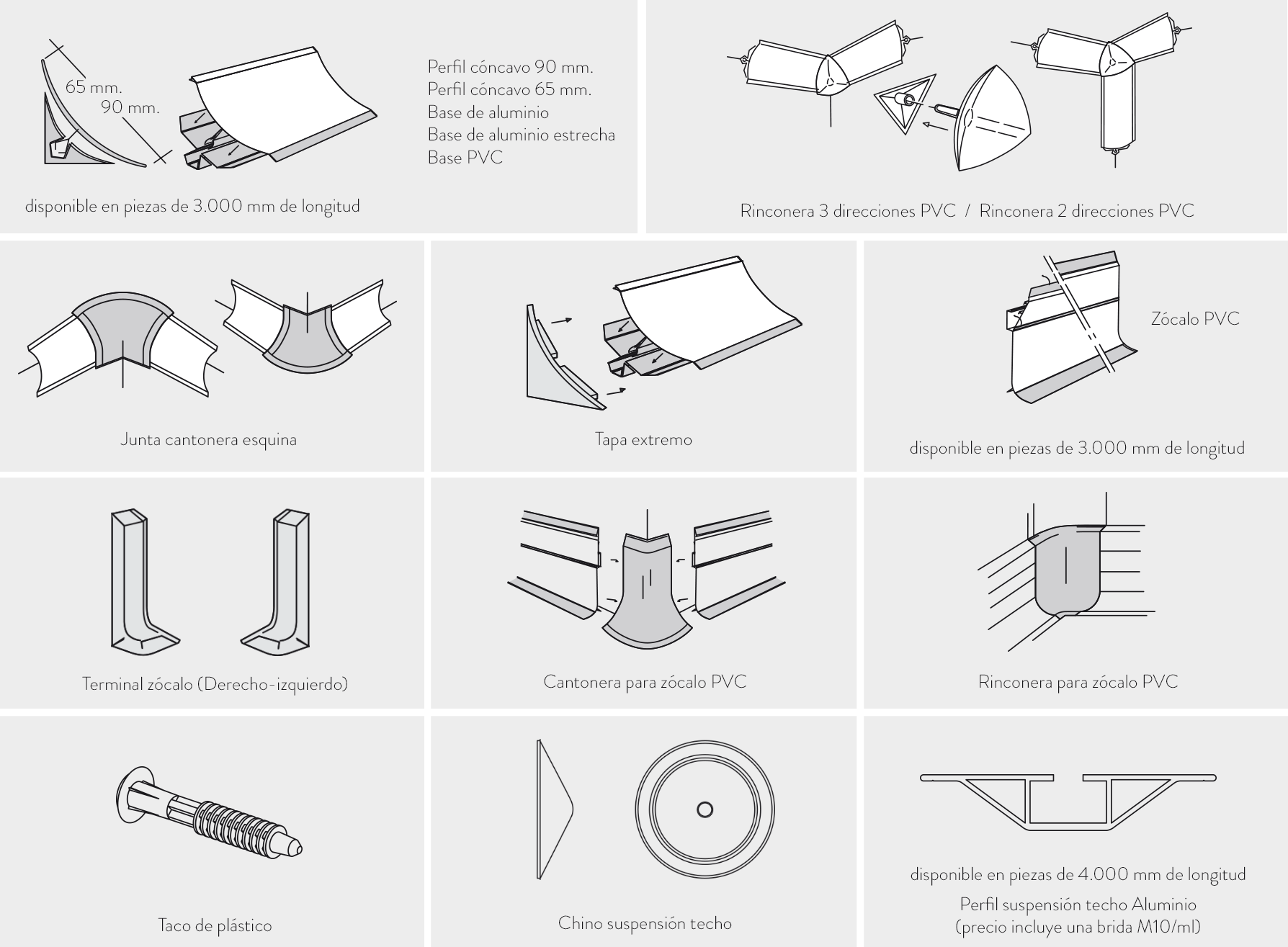 65 mm.
90 mm.

Perfil cóncavo 90 mm.
Perfil cóncavo 65 mm.
Base de aluminio
Base de aluminio estrecha
Base PVC

disponible en piezas de 3.000 mm de longitud

Rinconera 3 direcciones PVC / Rinconera 2 direcciones PVC

Junta cantonera esquina

Tapa extremo

Zócalo PVC

disponible en piezas de 3.000 mm de longitud

Terminal zócalo (Derecho-izquierdo)

Cantonera para zócalo PVC

Rinconera para zócalo PVC

Taco de plástico

Chino suspensión techo

disponible en piezas de 4.000 mm de longitud
Perfil suspensión techo Aluminio
(precio incluye una brida M10/ml)